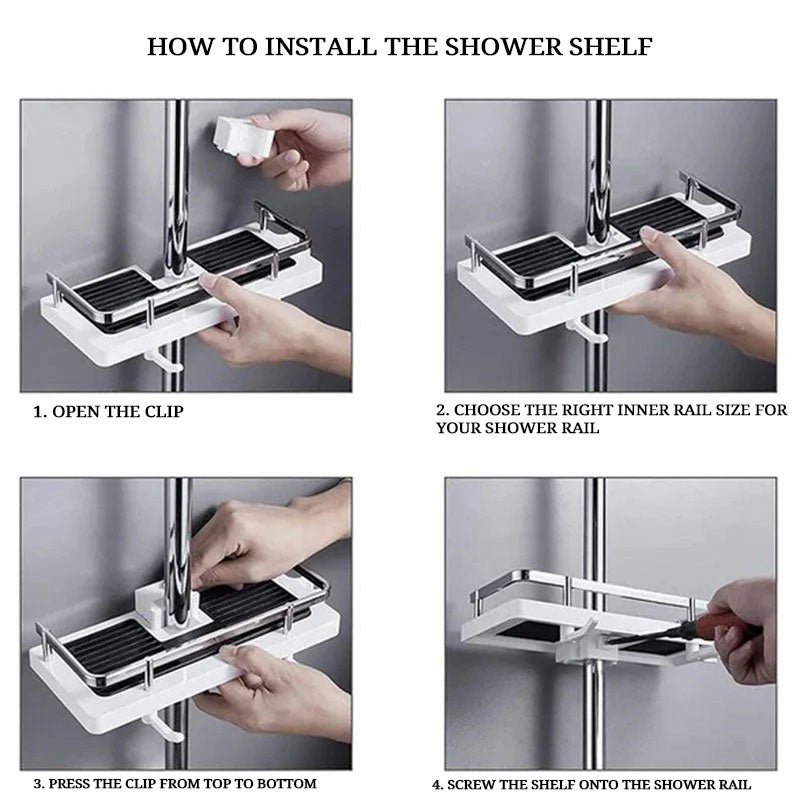 HOW TO INSTALL THE SHOWER SHELF

1. OPEN THE CLIP

2. CHOOSE THE RIGHT INNER RAIL SIZE FOR YOUR SHOWER RAIL

3. PRESS THE CLIP FROM TOP TO BOTTOM

4. SCREW THE SHELF ONTO THE SHOWER RAIL