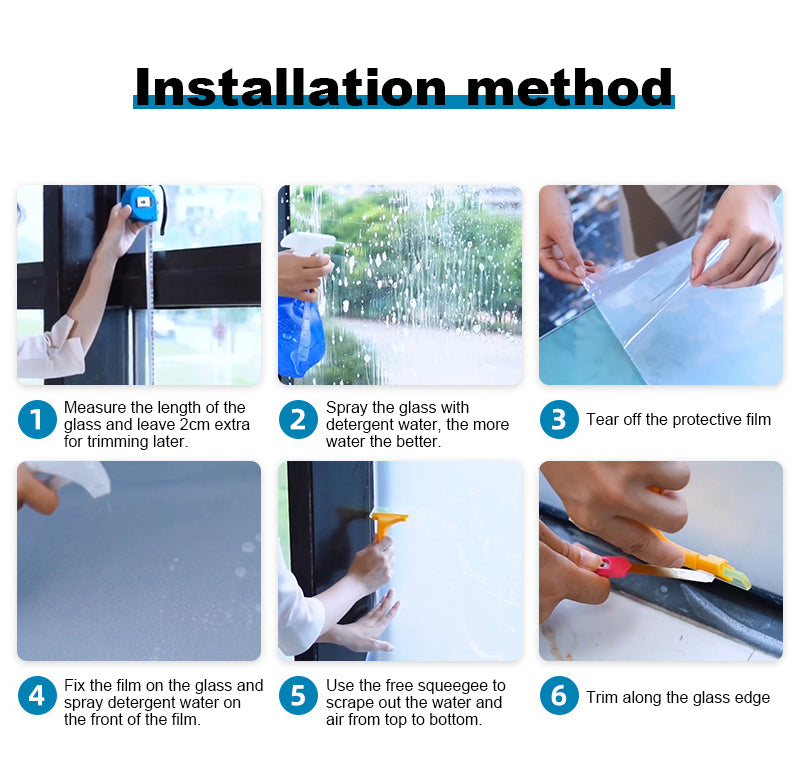 Installation method

1 Measure the length of the glass and leave 2cm extra for trimming later.

2 Spray the glass with detergent water, the more water the better.

3 Tear off the protective film

4 Fix the film on the glass and spray detergent water on the front of the film.

5 Use the free squeegee to scrape out the water and air from top to bottom.

6 Trim along the glass edge