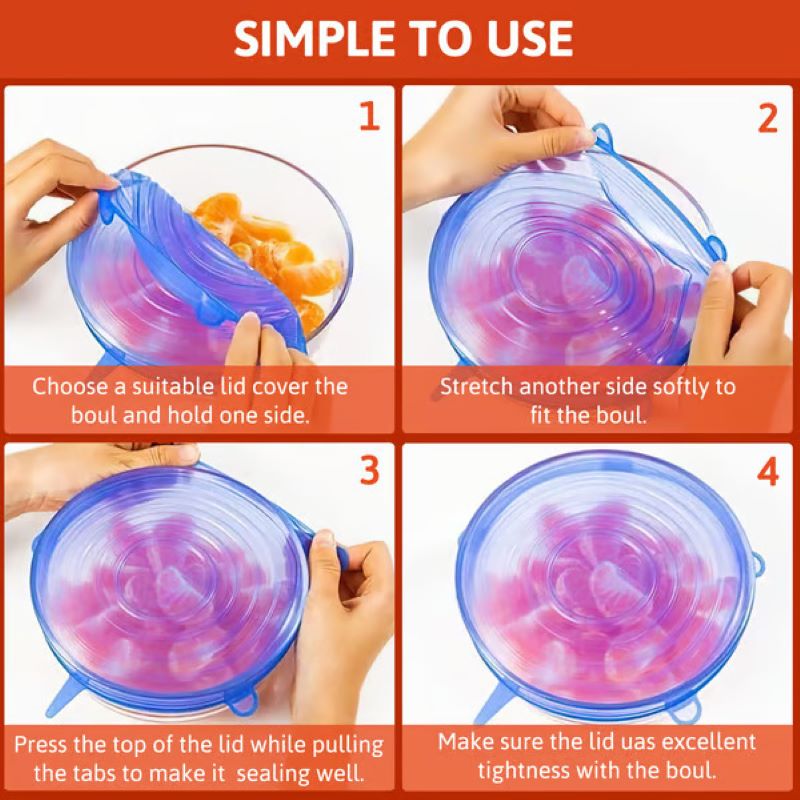 SIMPLE TO USE

1

Choose a suitable lid cover the boul and hold one side.

2

Stretch another side softly to fit the boul.

3

Press the top of the lid while pulling the tabs to make it sealing well.

4

Make sure the lid uas excellent tightness with the boul.