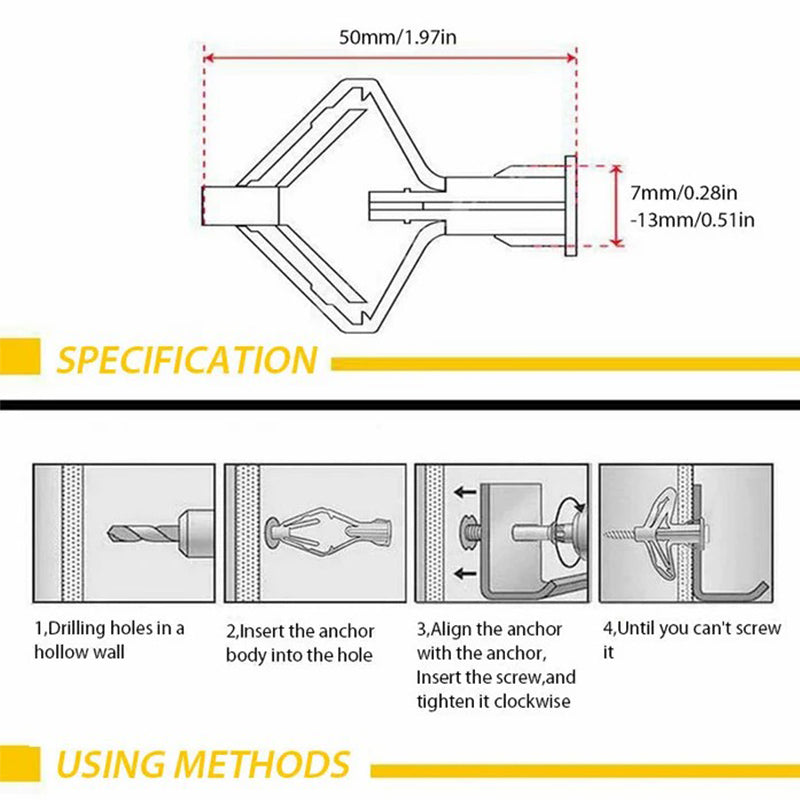 50mm/1.97in

7mm/0.28in
-13mm/0.51in

SPECIFICATION

1,Drilling holes in a hollow wall

2,Insert the anchor body into the hole

3,Align the anchor with the anchor, Insert the screw,and tighten it clockwise

4,Until you can't screw it

USING METHODS