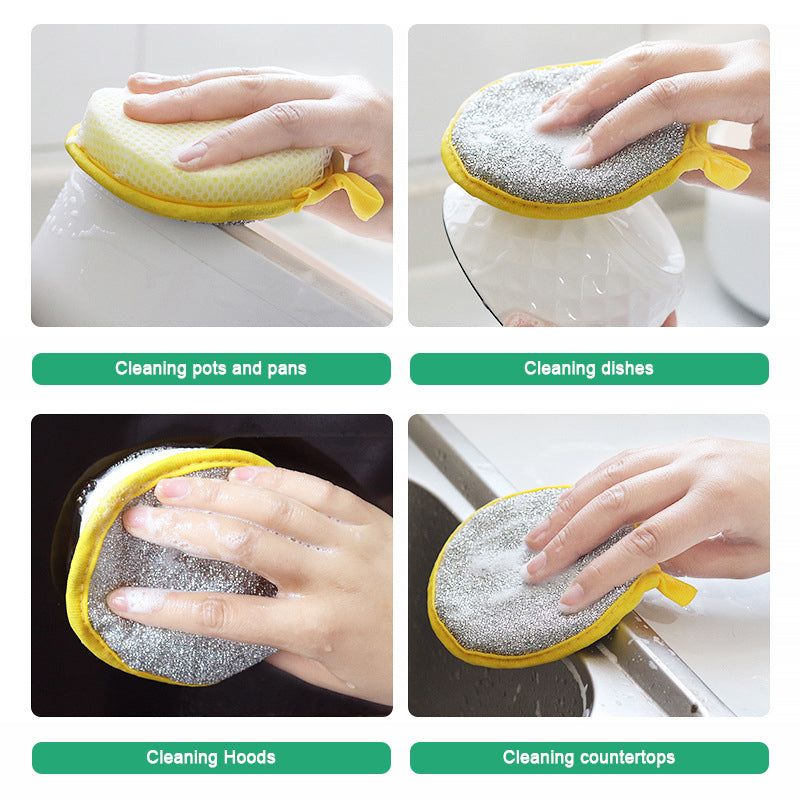 Cleaning pots and pans

Cleaning dishes

Cleaning Hoods

Cleaning countertops