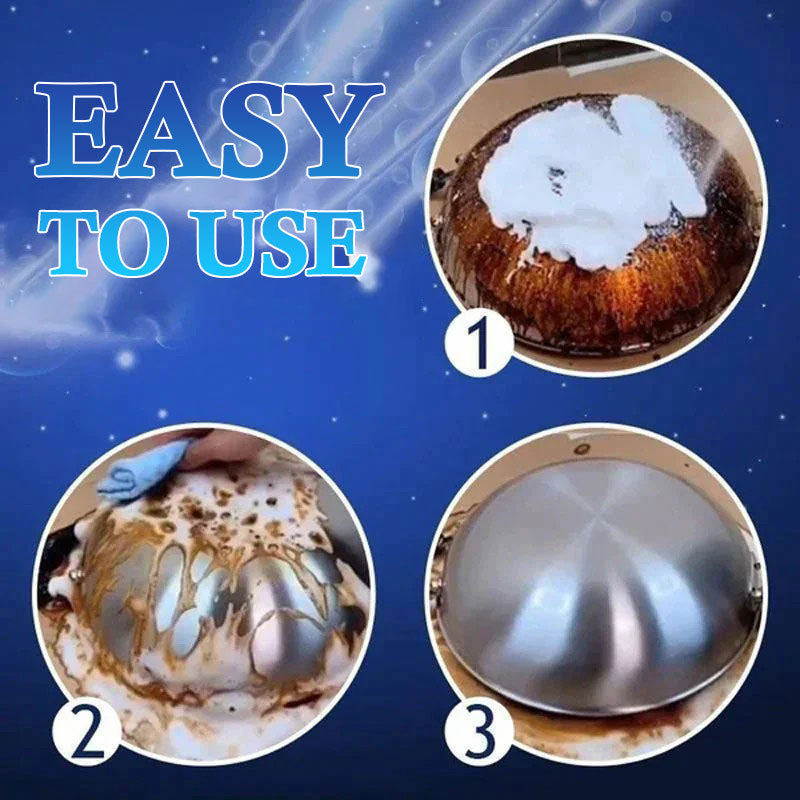 EASY
TO USE

1

2

3