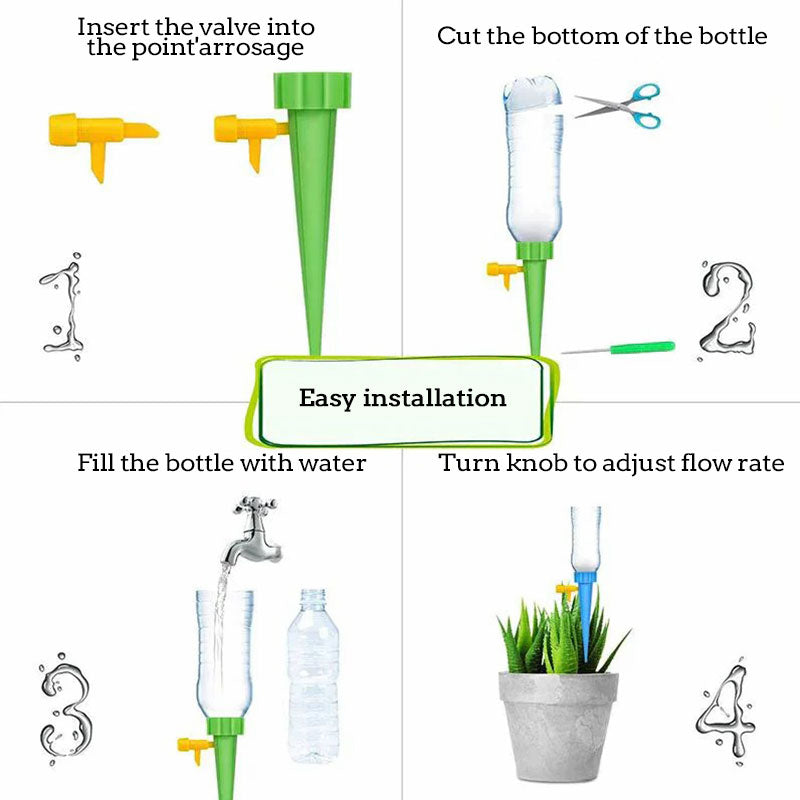 Insert the valve into the point'arrosage

1

Cut the bottom of the bottle

2

Easy installation

Fill the bottle with water

3

Turn knob to adjust flow rate

4