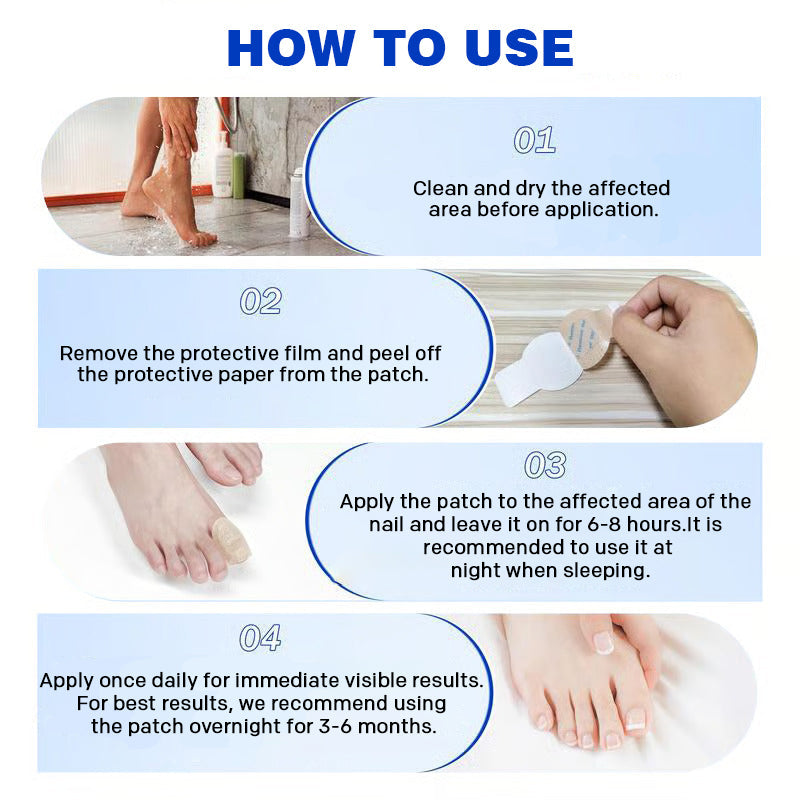 HOW TO USE

01

Clean and dry the affected area before application.

02

Remove the protective film and peel off the protective paper from the patch.

03

Apply the patch to the affected area of the nail and leave it on for 6-8 hours.It is recommended to use it at night when sleeping.

04

Apply once daily for immediate visible results. For best results, we recommend using the patch overnight for 3-6 months.